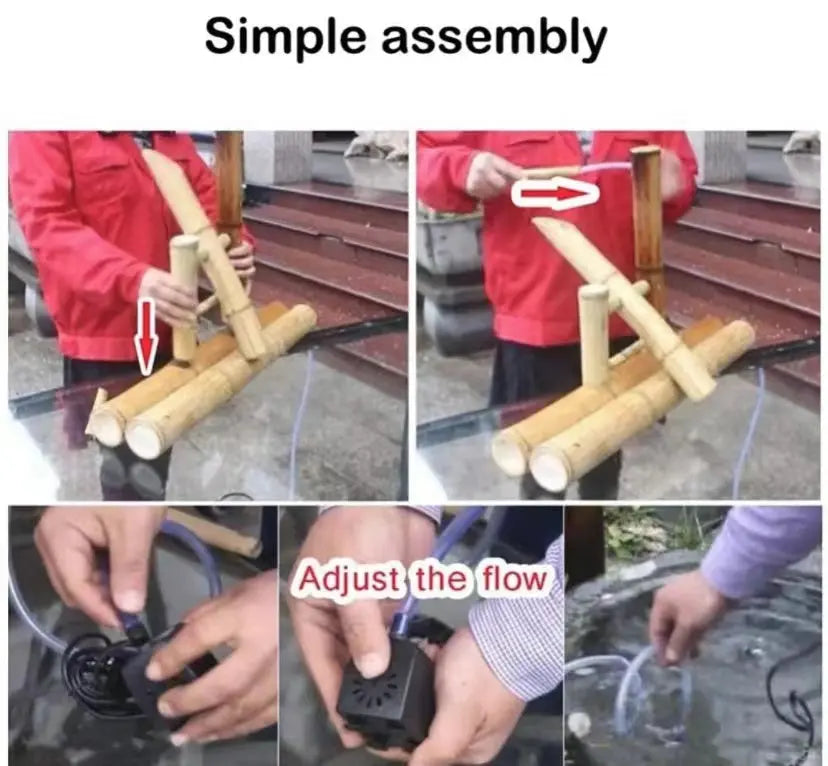 Simple assembly

Adjust the flow